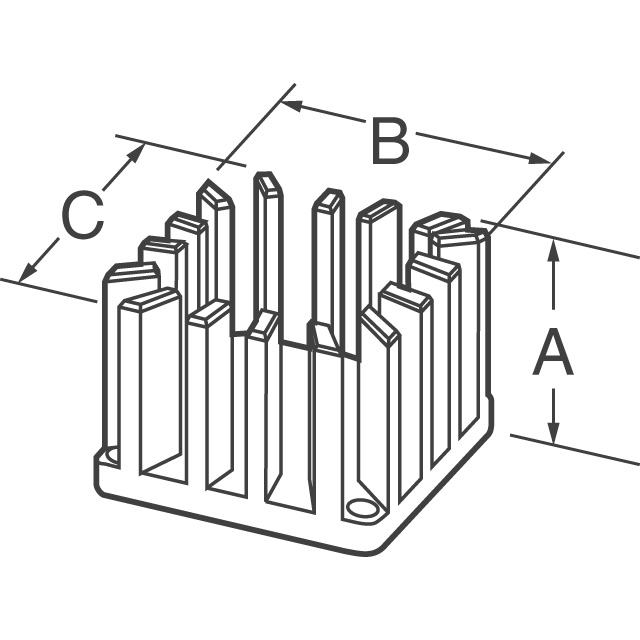 B
C
A